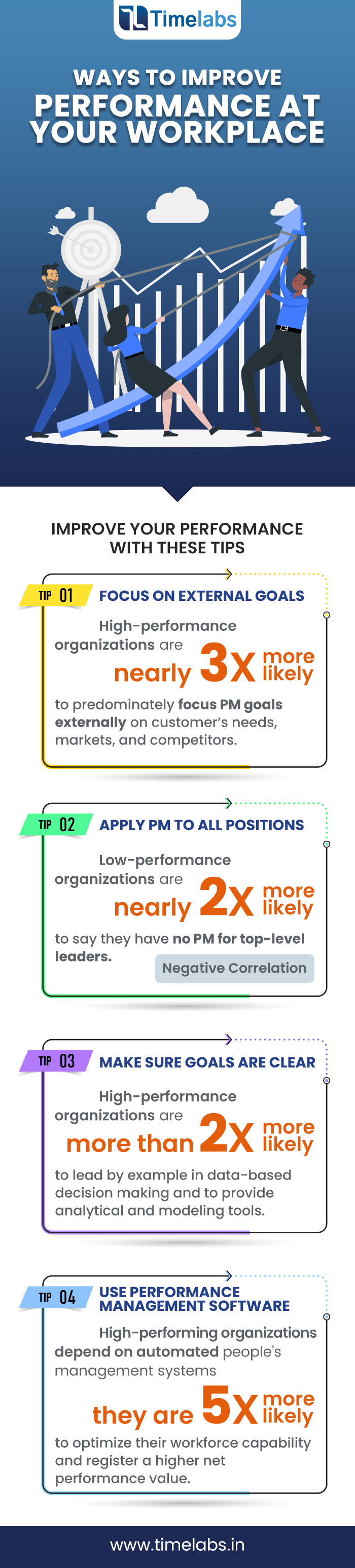 Timelabs

WAYS TO IMPROVE PERFORMANCE AT YOUR WORKPLACE

IMPROVE YOUR PERFORMANCE WITH THESE TIPS

TIP 01 FOCUS ON EXTERNAL GOALS

High-performance organizations are nearly 3x more likely to predominately focus PM goals externally on customer's needs, markets, and competitors.

TIP 02 APPLY PM TO ALL POSITIONS

Low-performance organizations are nearly 2x more likely to say they have no PM for top-level leaders.

Negative Correlation

TIP 03 MAKE SURE GOALS ARE CLEAR

High-performance organizations are more than 2x more likely to lead by example in data-based decision making and to provide analytical and modeling tools.

TIP 04 USE PERFORMANCE MANAGEMENT SOFTWARE

High-performing organizations depend on automated people's management systems they are 5x more likely to optimize their workforce capability and register a higher net performance value.

www.timelabs.in